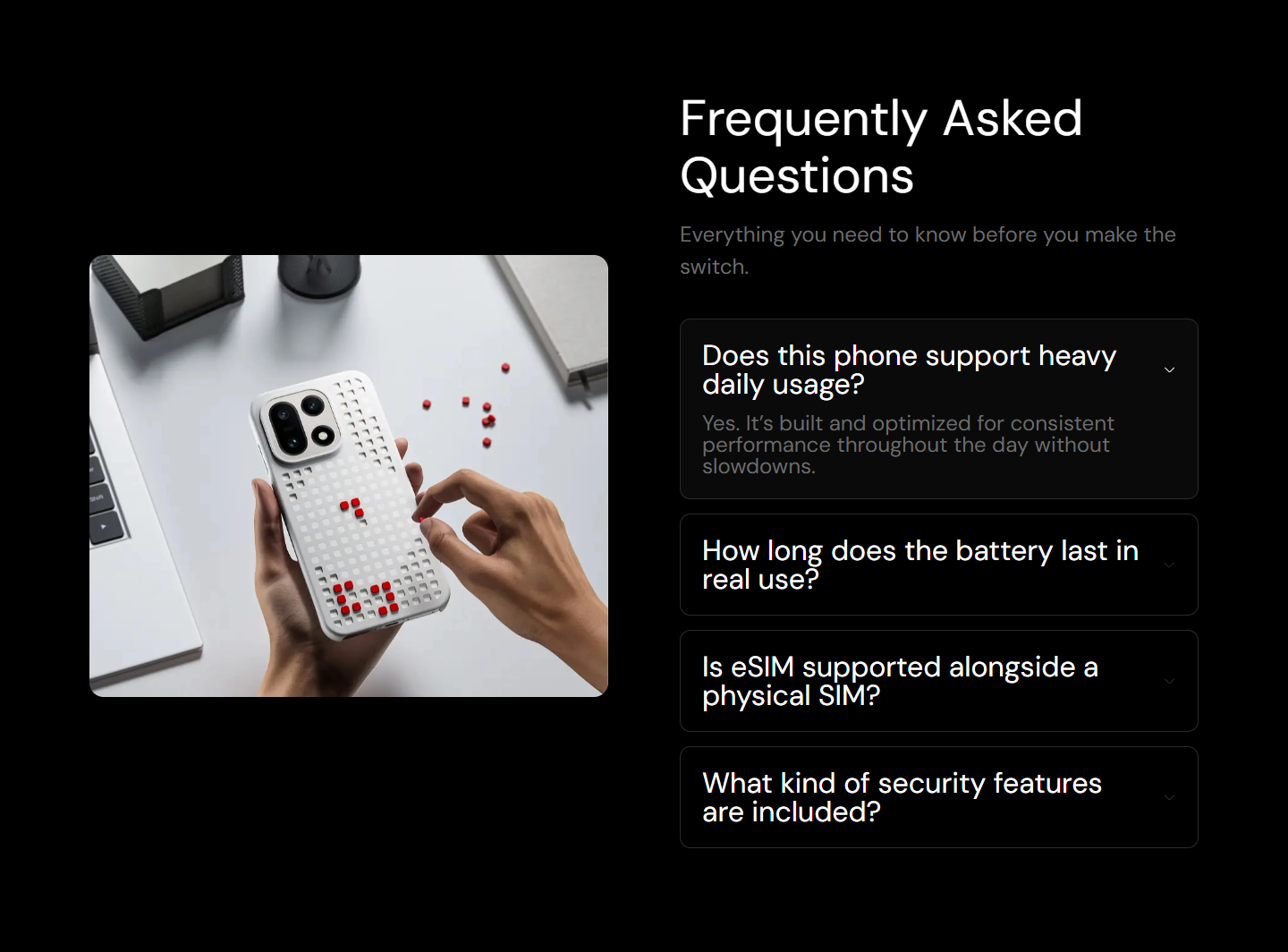 Frequently Asked Questions

Everything you need to know before you make the switch.

Does this phone support heavy daily usage?

Yes. It's built and optimized for consistent performance throughout the day without slowdowns.

How long does the battery last in real use?

Is eSIM supported alongside a physical SIM?

What kind of security features are included?